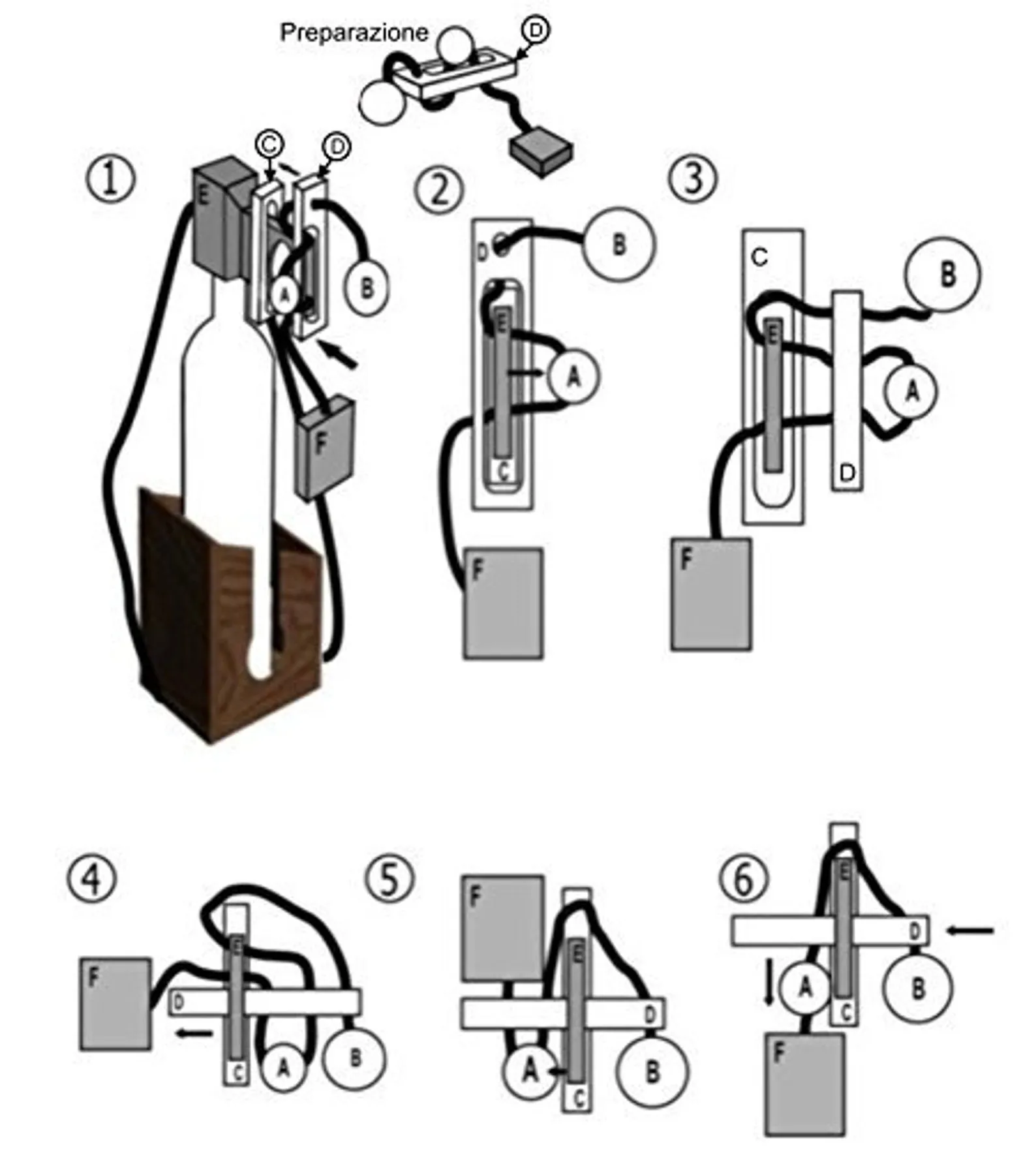 Preparazione
D

1
C
D
E
A
B
F

2
D
B
E
A
C
F

3
C
B
E
A
D
F

4
F
E
D
C
A
B

5
F
E
D
A
C
B

6
E
D
A
B
C
F